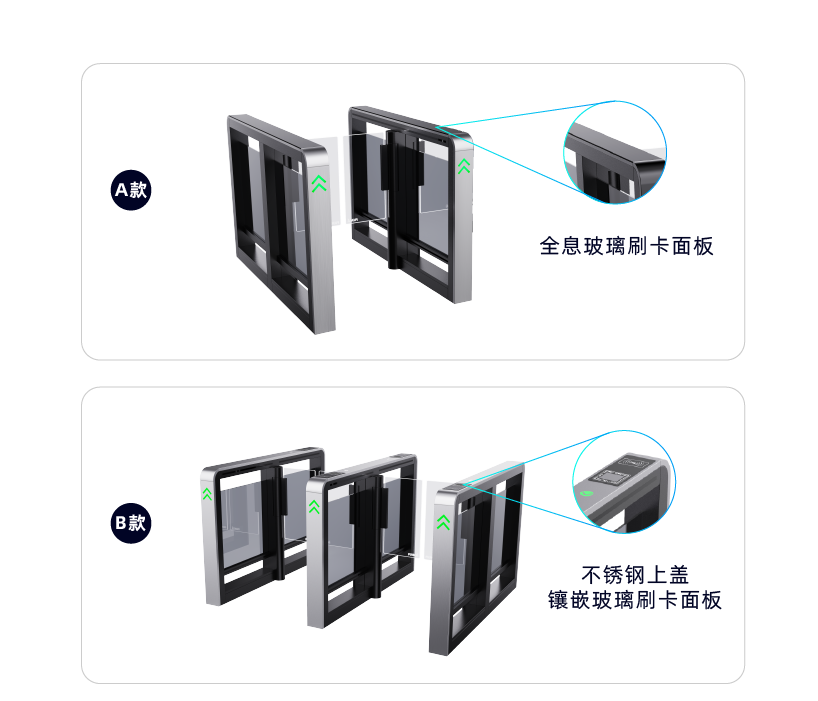 A款

全息玻璃刷卡面板

B款

不锈钢上盖
镶嵌玻璃刷卡面板